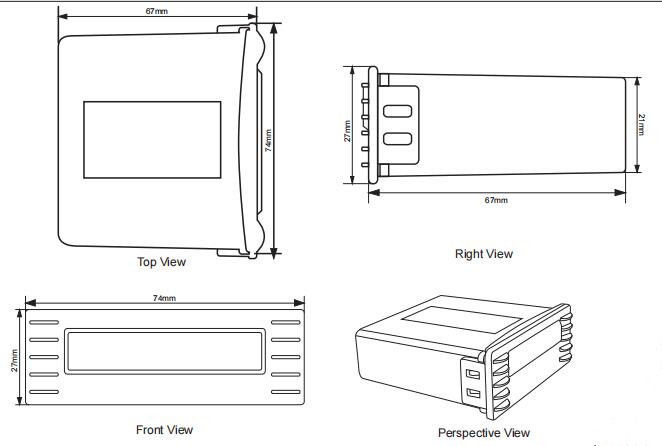 67mm

74mm

Top View

27mm

21mm

67mm

Right View

74mm

27mm

Front View

Perspective View